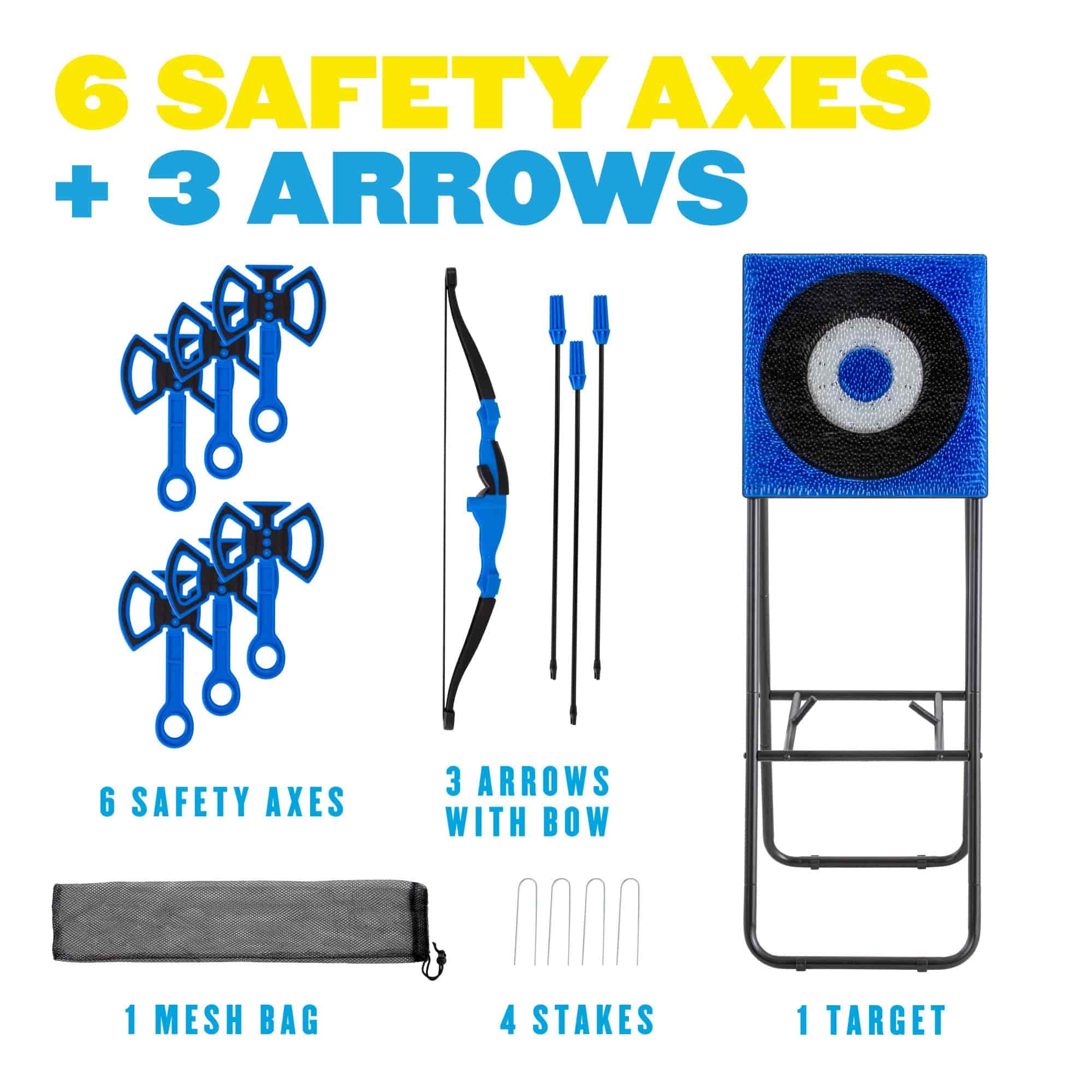 6 SAFETY AXES
+ 3 ARROWS

6 SAFETY AXES

3 ARROWS WITH BOW

1 MESH BAG

4 STAKES

1 TARGET