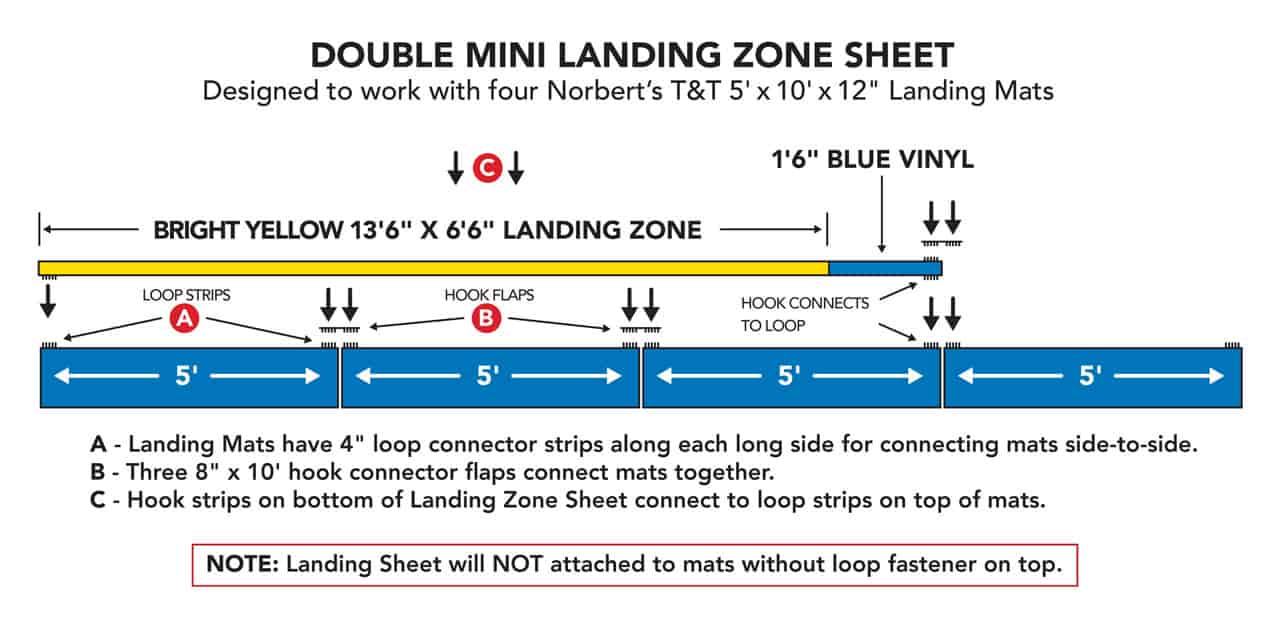 DOUBLE MINI LANDING ZONE SHEET
Designed to work with four Norbert's T&T 5' x 10' x 12" Landing Mats

C

1'6" BLUE VINYL

BRIGHT YELLOW 13'6" X 6'6" LANDING ZONE

LOOP STRIPS
A

HOOK FLAPS
B

HOOK CONNECTS TO LOOP

5'

5'

5'

5'

A - Landing Mats have 4" loop connector strips along each long side for connecting mats side-to-side.
B - Three 8" x 10' hook connector flaps connect mats together.
C - Hook strips on bottom of Landing Zone Sheet connect to loop strips on top of mats.

NOTE: Landing Sheet will NOT attached to mats without loop fastener on top.