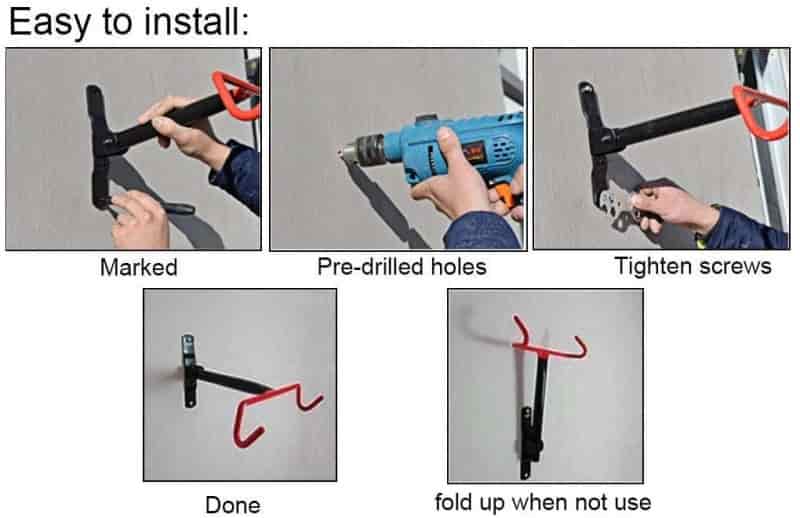 Easy to install:

Marked

Pre-drilled holes

Tighten screws

Done

fold up when not use