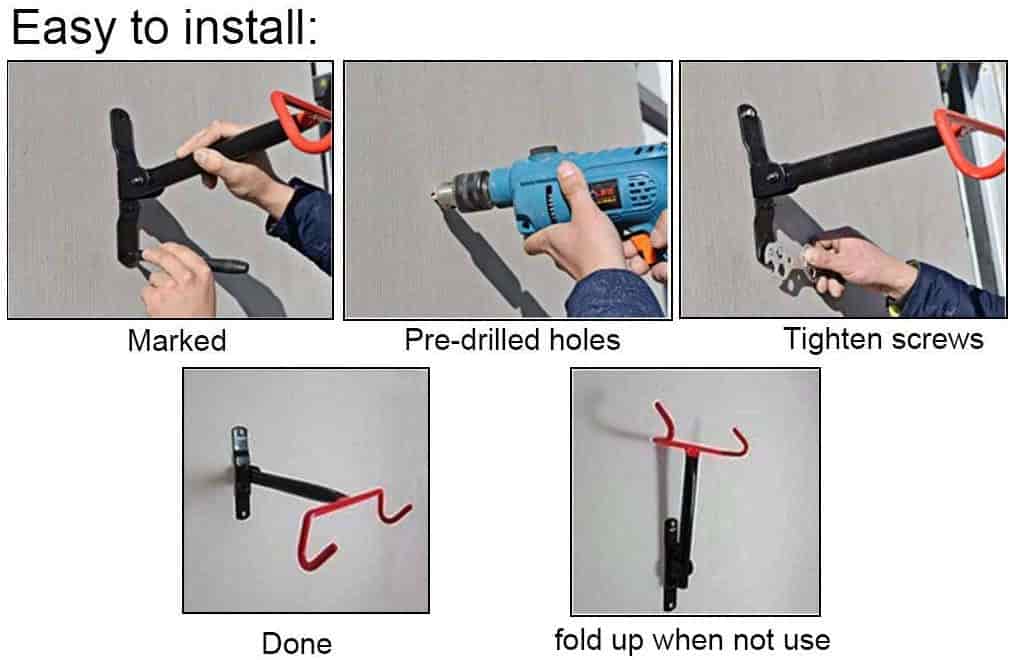 Easy to install:

Marked

Pre-drilled holes

Tighten screws

Done

fold up when not use