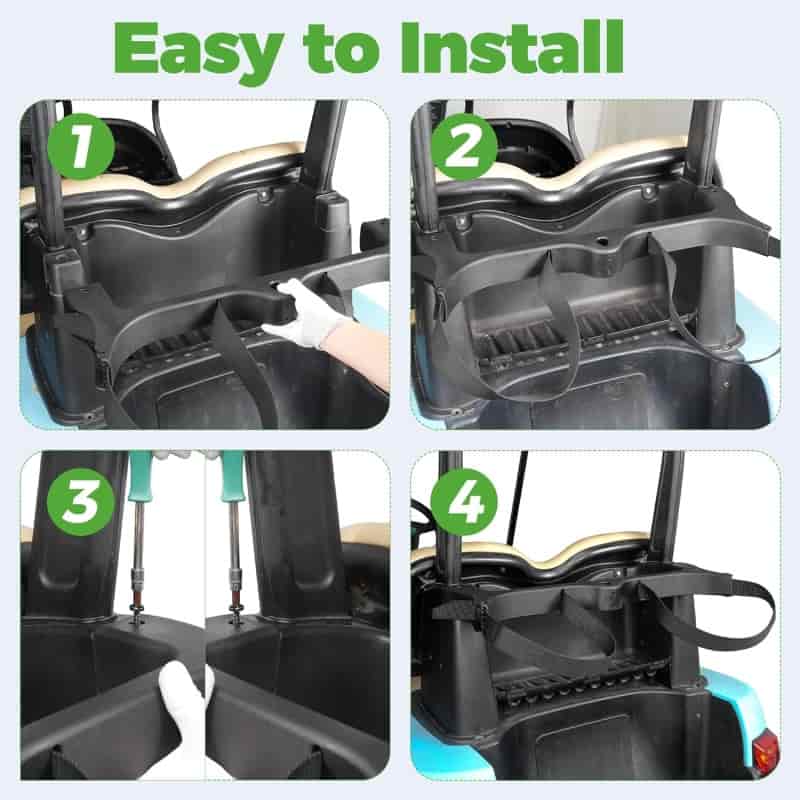 Easy to Install

1

2

3

4