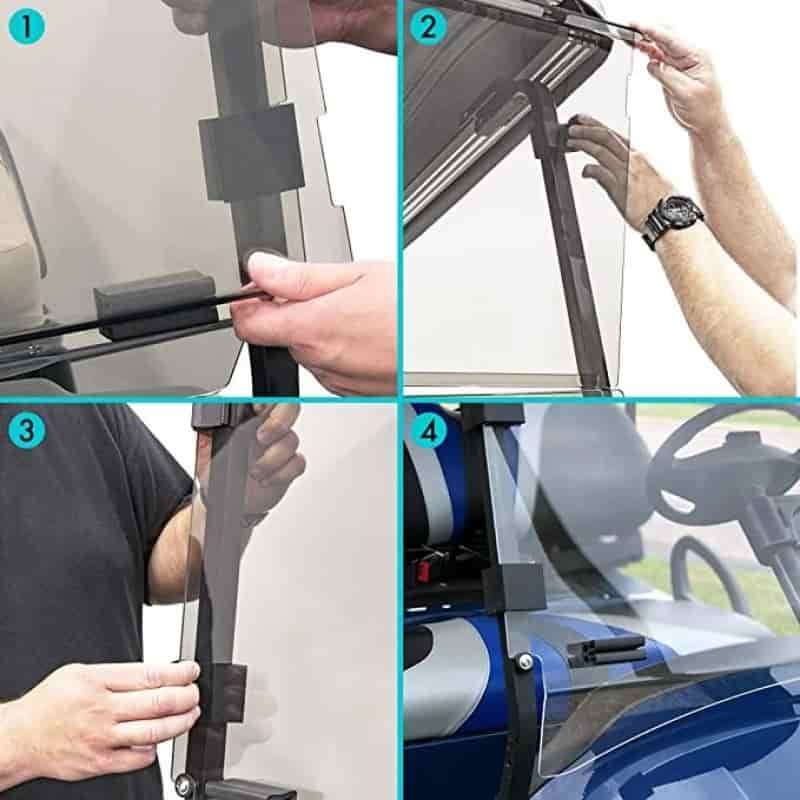 1
2
3
4