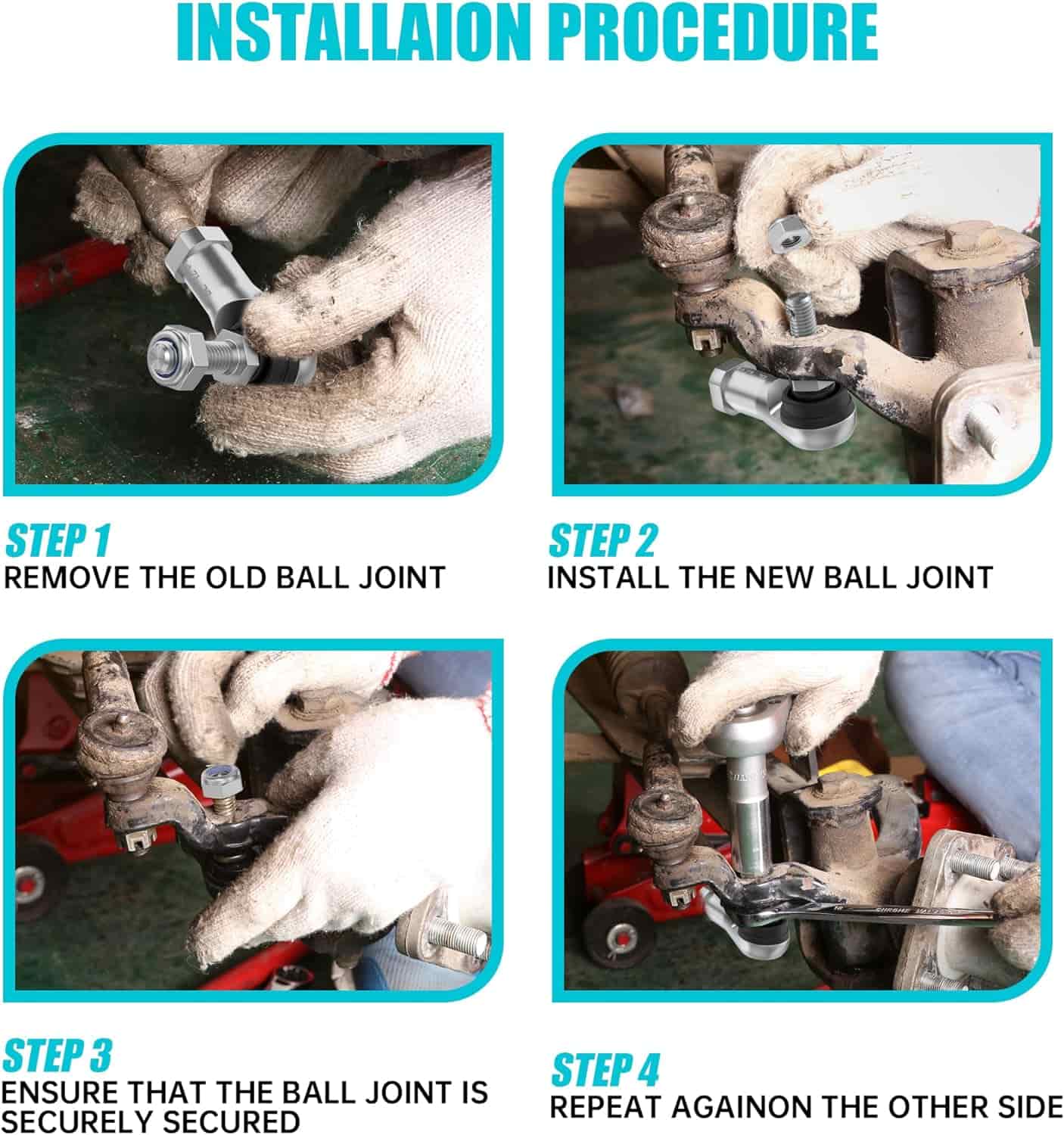 INSTALLAION PROCEDURE

STEP 1
REMOVE THE OLD BALL JOINT

STEP 2
INSTALL THE NEW BALL JOINT

STEP 3
ENSURE THAT THE BALL JOINT IS SECURELY SECURED

STEP 4
REPEAT AGAINON THE OTHER SIDE