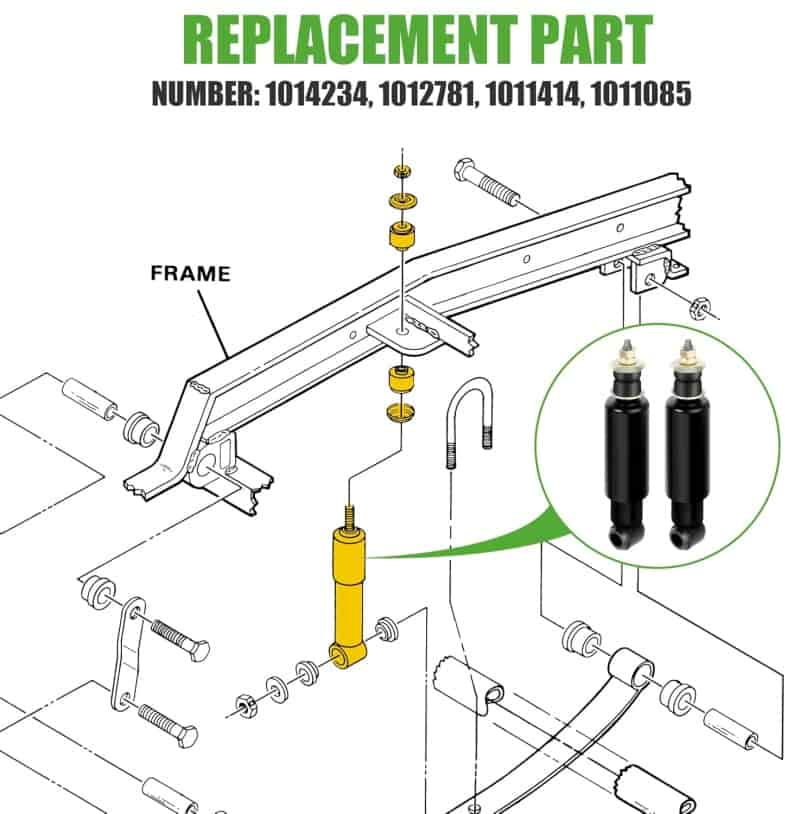 REPLACEMENT PART
NUMBER: 1014234, 1012781, 1011414, 1011085

FRAME