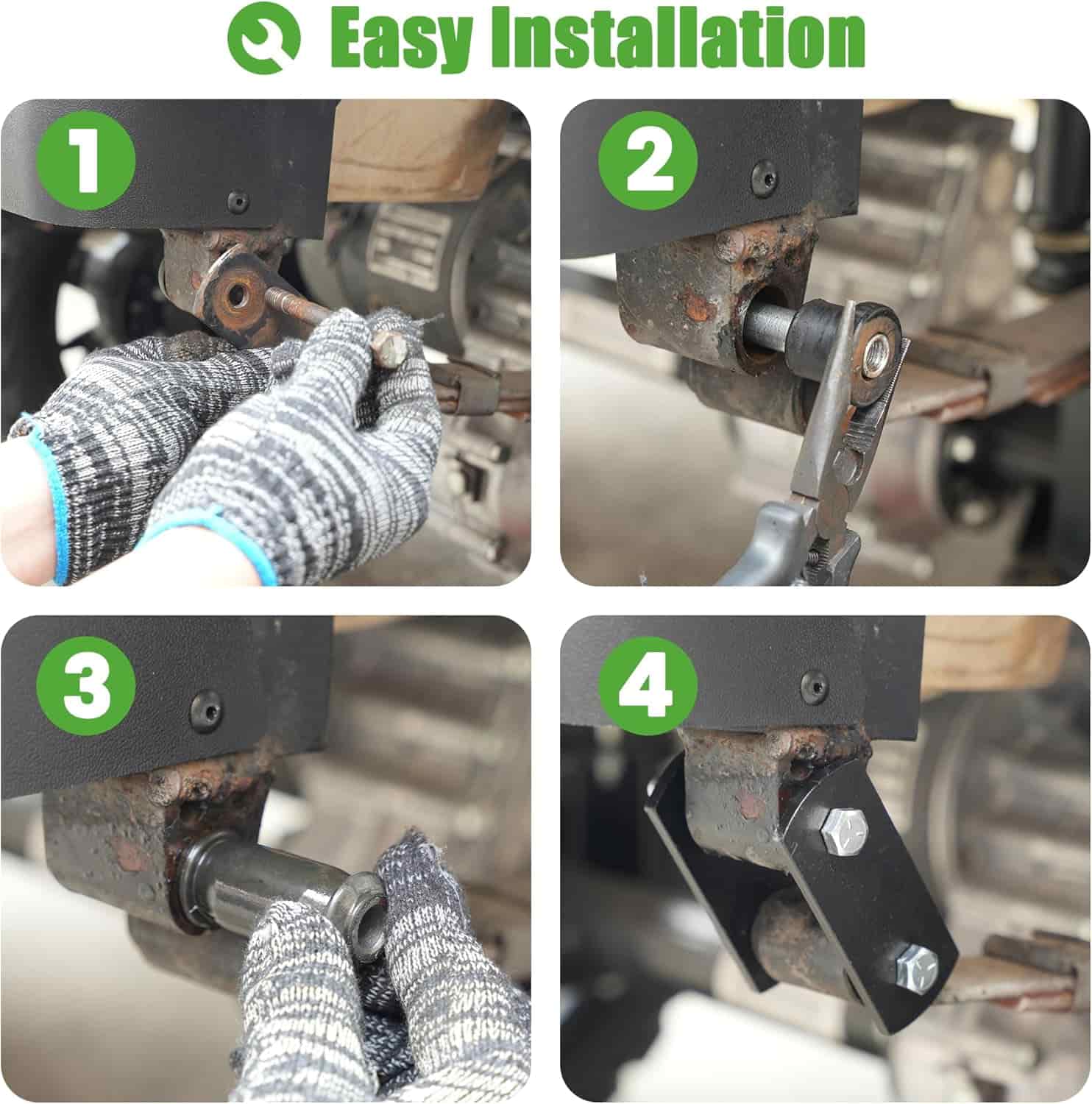 Easy Installation

1

2

3

4